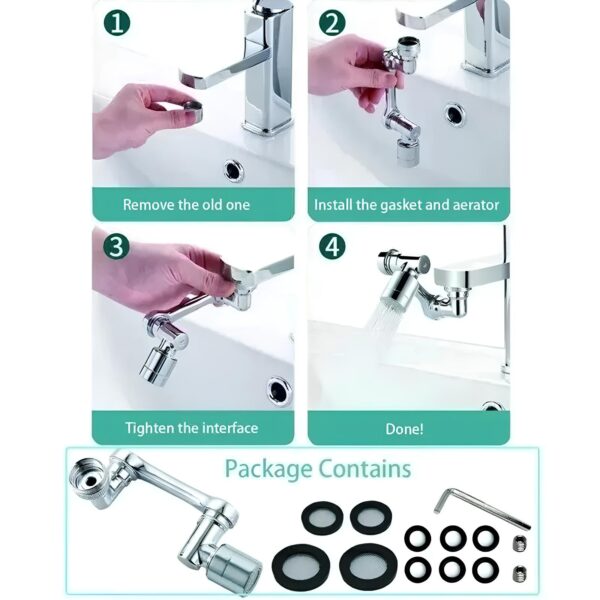 1
Remove the old one

2
Install the gasket and aerator

3
Tighten the interface

4
Done!

Package Contains