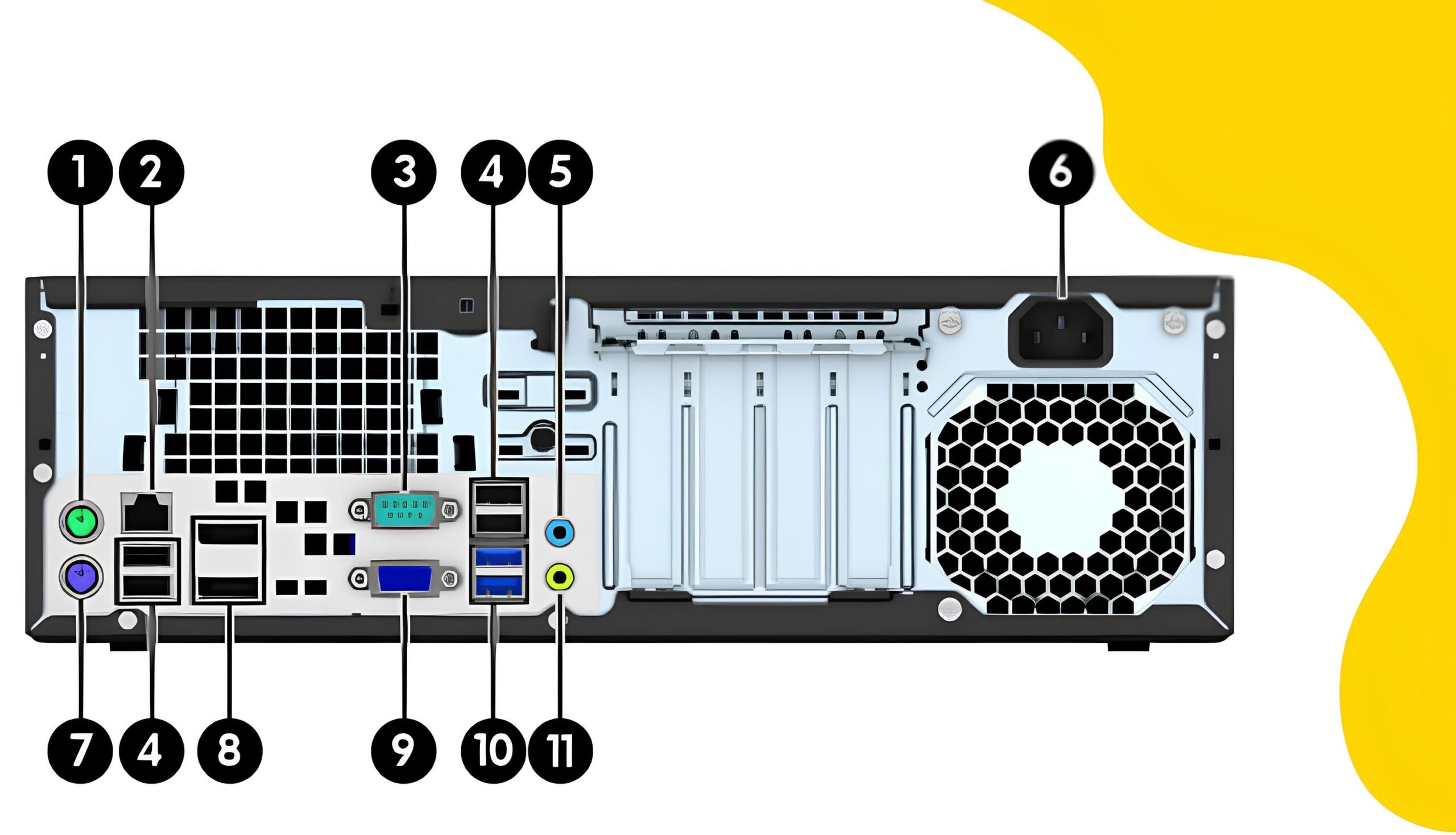 1 2 3 4 5 6

7 4 8 9 10 11