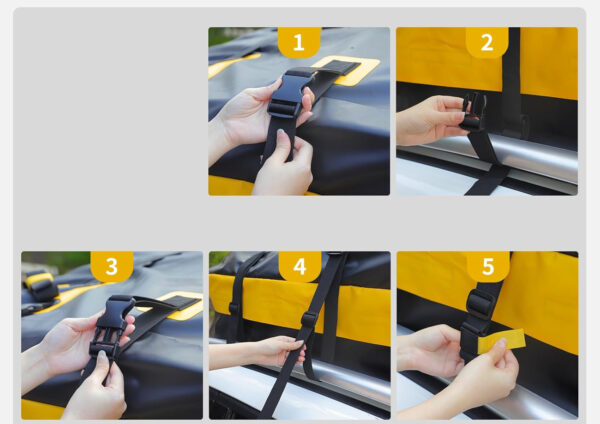 1

2

3

4

5