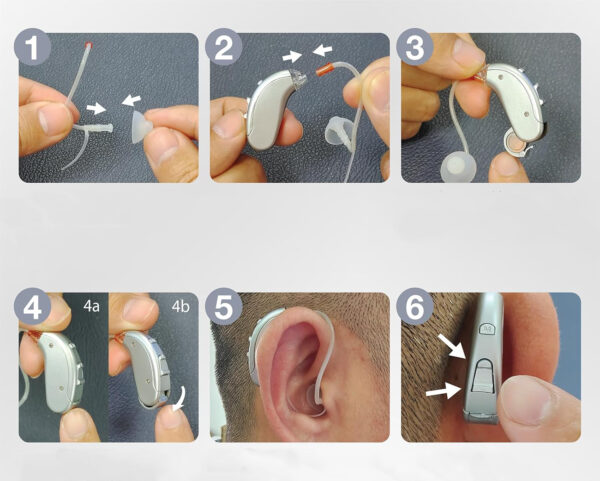 1

2

3

4

4a

4b

5

6