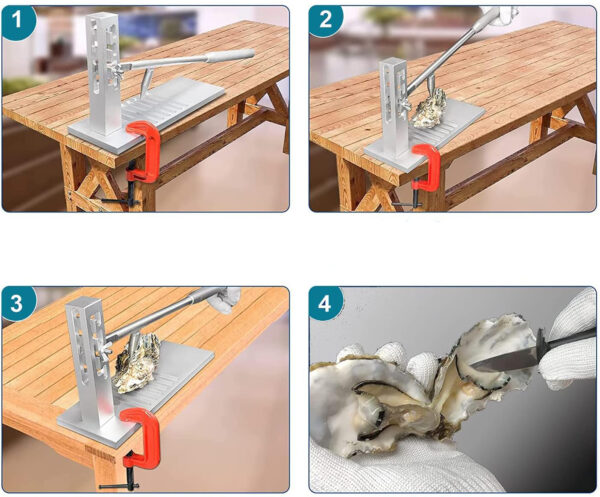 1

2

3

4