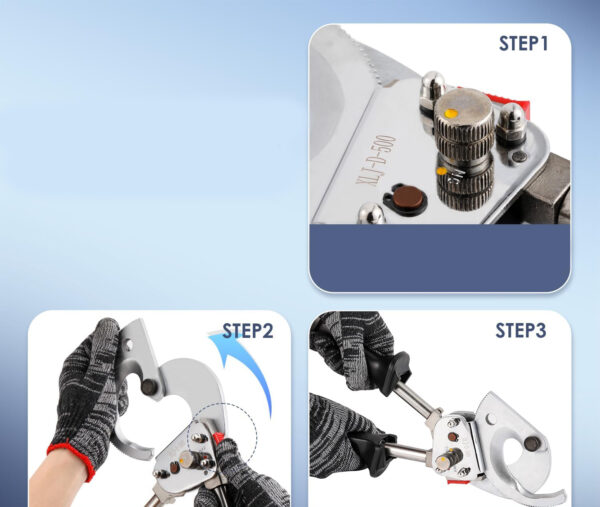 STEP1

XLJ-D-500

STEP2

STEP3