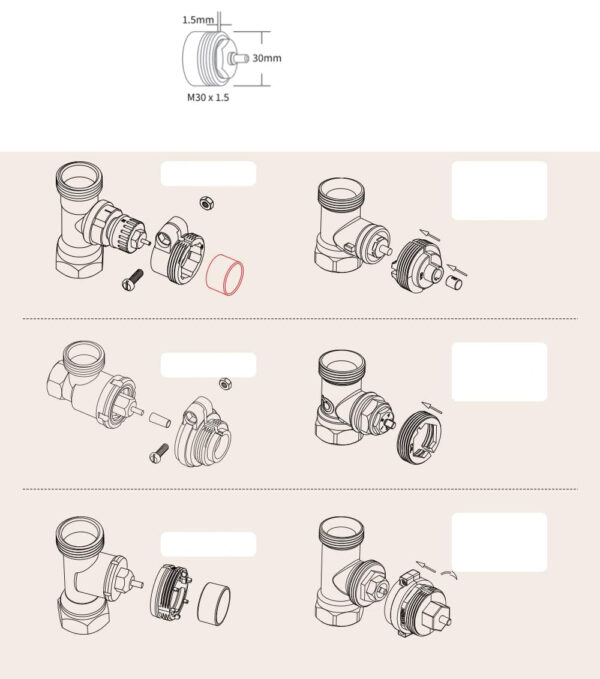 1.5mm
30mm
M30 x 1.5