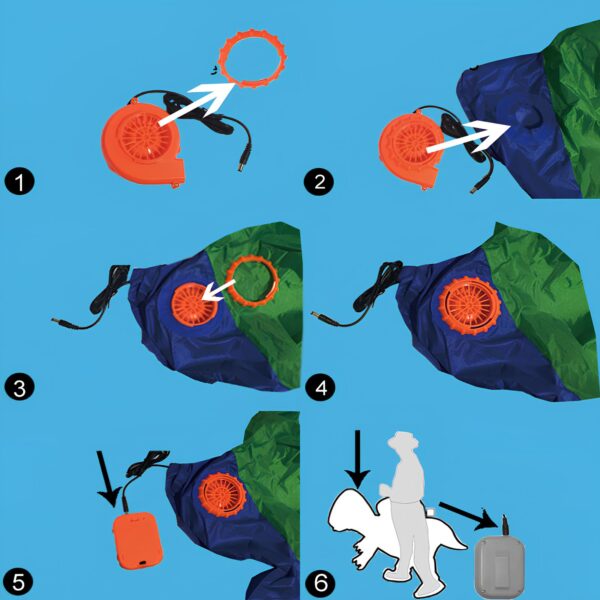 1

2

3

4

5

6